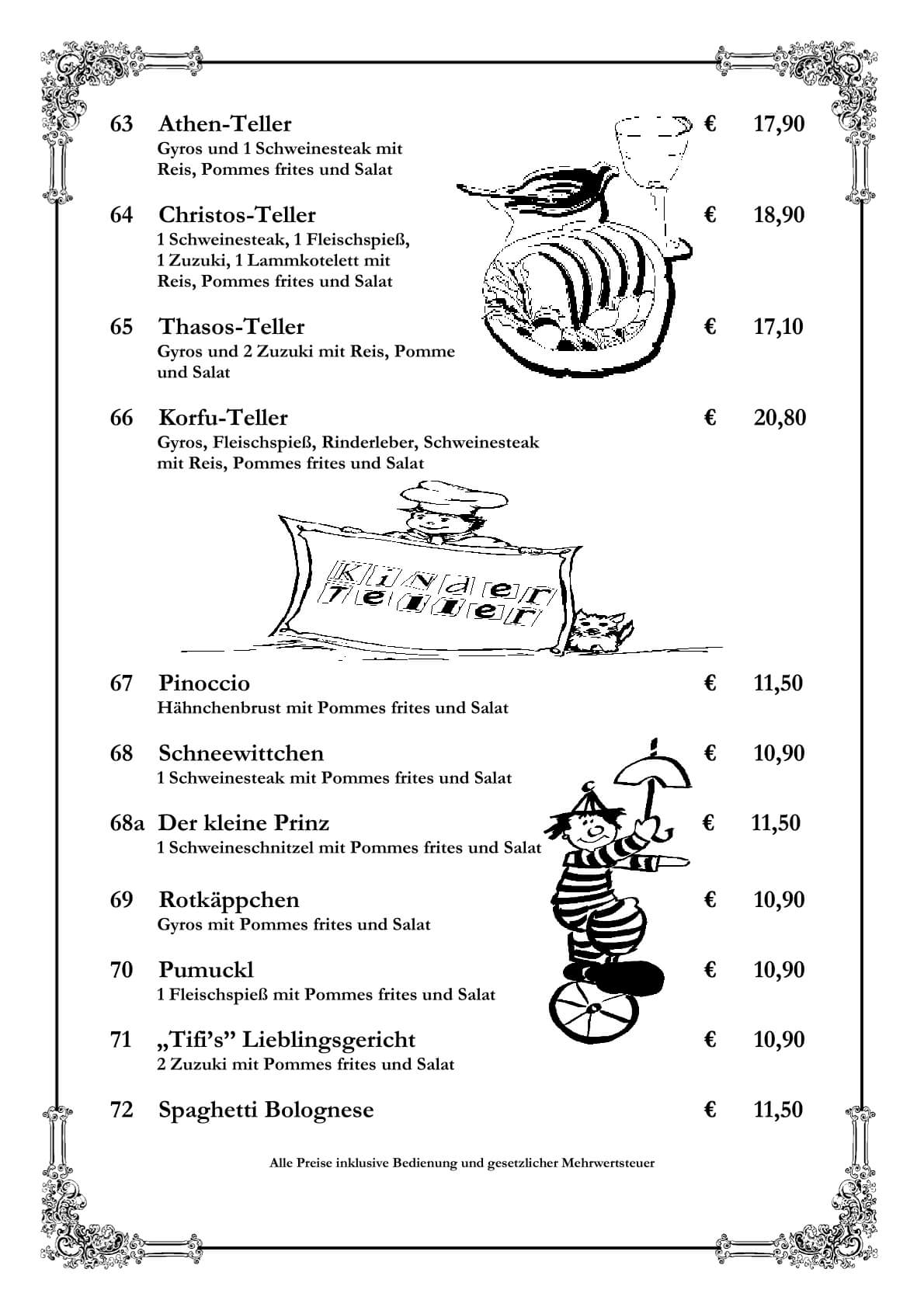 63 Athen-Teller € 17,90
Gyros und 1 Schweinesteak mit Reis, Pommes frites und Salat

64 Christos-Teller € 18,90
1 Schweinesteak, 1 Fleischspieß, 1 Zuzuki, 1 Lammkotelett mit Reis, Pommes frites und Salat

65 Thasos-Teller € 17,10
Gyros und 2 Zuzuki mit Reis, Pomme und Salat

66 Korfu-Teller € 20,80
Gyros, Fleischspieß, Rinderleber, Schweinesteak mit Reis, Pommes frites und Salat

Kinder Teller

67 Pinoccio € 11,50
Hähnchenbrust mit Pommes frites und Salat

68 Schneewittchen € 10,90
1 Schweinesteak mit Pommes frites und Salat

68a Der kleine Prinz € 11,50
1 Schweineschnitzel mit Pommes frites und Salat

69 Rotkäppchen € 10,90
Gyros mit Pommes frites und Salat

70 Pumuckl € 10,90
1 Fleischspieß mit Pommes frites und Salat

71 „Tifi's" Lieblingsgericht € 10,90
2 Zuzuki mit Pommes frites und Salat

72 Spaghetti Bolognese € 11,50

Alle Preise inklusive Bedienung und gesetzlicher Mehrwertsteuer